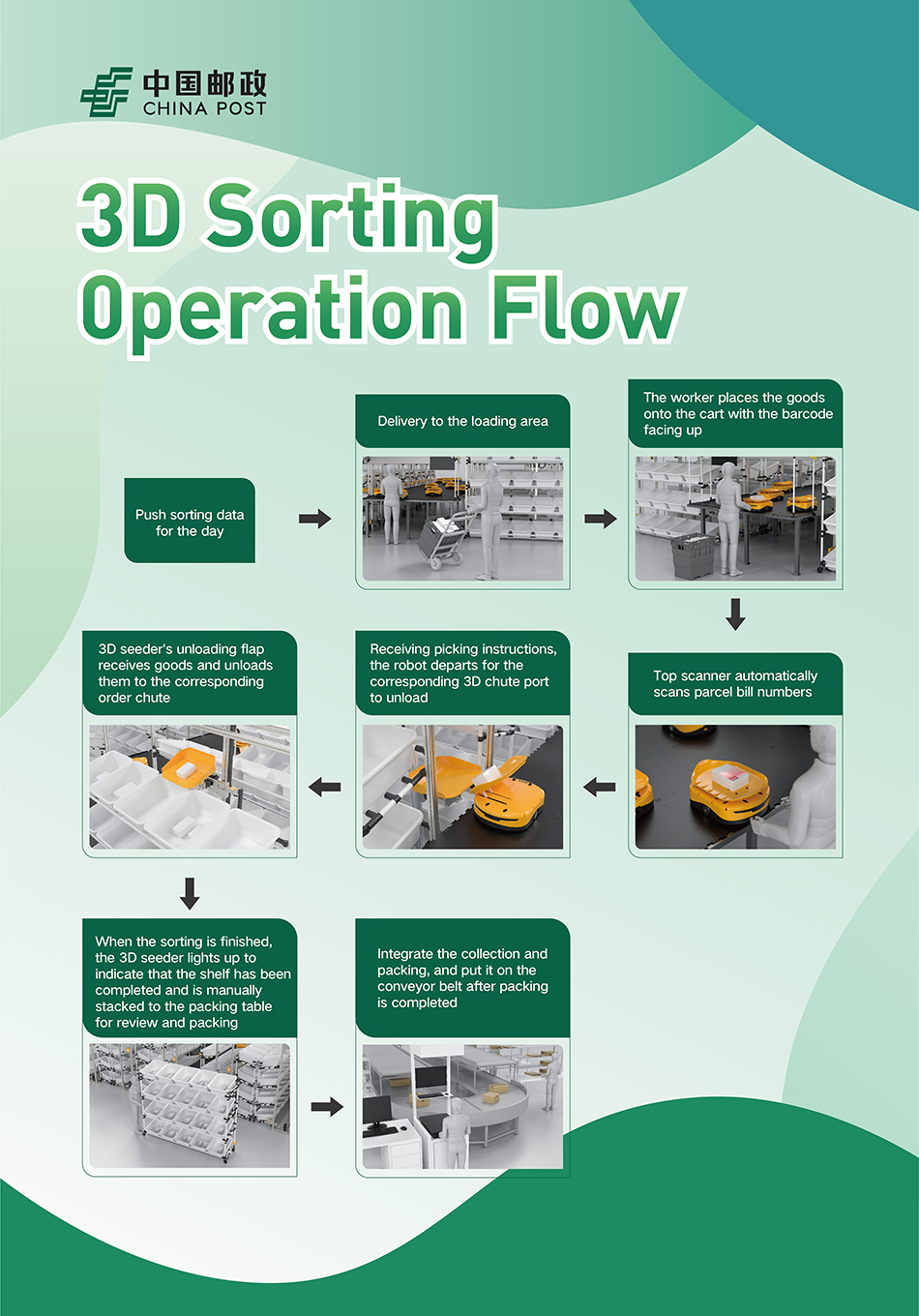 中国邮政
CHINA POST

3D Sorting Operation Flow

Push sorting data for the day

Delivery to the loading area

The worker places the goods onto the cart with the barcode facing up

Top scanner automatically scans parcel bill numbers

Receiving picking instructions, the robot departs for the corresponding 3D chute port to unload

3D seeder's unloading flap receives goods and unloads them to the corresponding order chute

When the sorting is finished, the 3D seeder lights up to indicate that the shelf has been completed and is manually stacked to the packing table for review and packing

Integrate the collection and packing, and put it on the conveyor belt after packing is completed